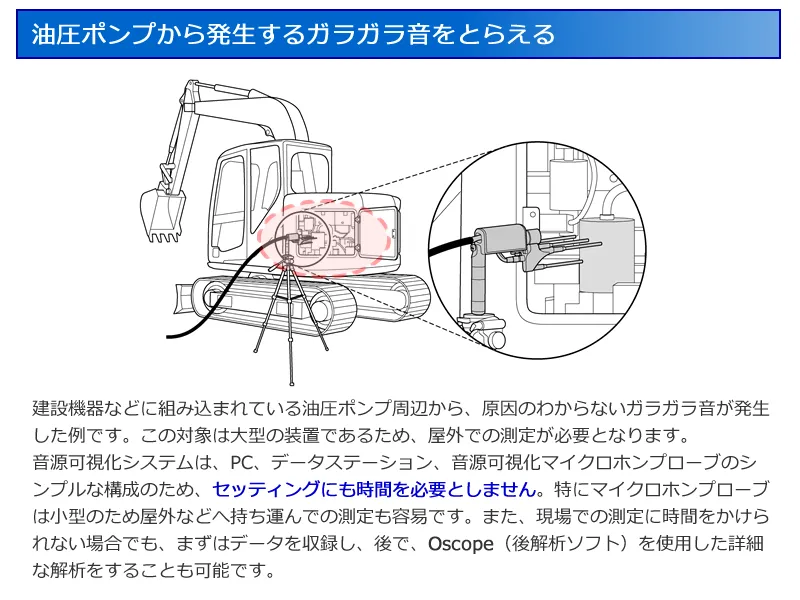 油圧ポンプから発生するガラガラ音をとらえる

建設機器などに組み込まれている油圧ポンプ周辺から、原因のわからないガラガラ音が発生した例です。この対象は大型の装置であるため、屋外での測定が必要となります。
音源可視化システムは、PC、データステーション、音源可視化マイクロホンプローブのシンプルな構成のため、セッティングにも時間を必要としません。特にマイクロホンプローブは小型のため屋外などへ持ち運んでの測定も容易です。また、現場での測定に時間をかけられない場合でも、まずはデータを収録し、後で、Oscope（後解析ソフト）を使用した詳細な解析をすることも可能です。