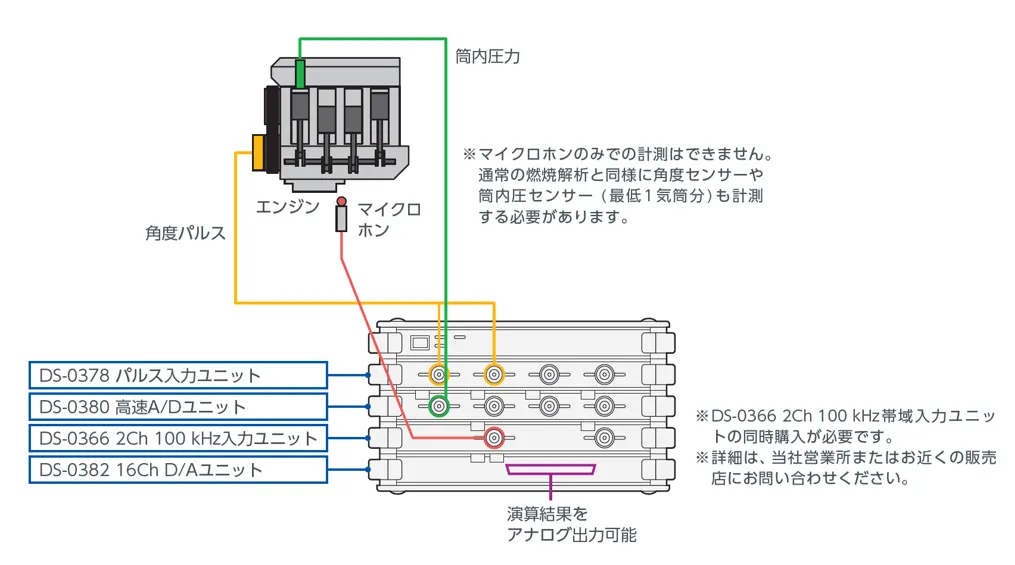 筒内圧力

※マイクロホンのみでの計測はできません。通常の燃焼解析と同様に角度センサーや筒内圧センサー（最低1気筒分）も計測する必要があります。

エンジン

マイクロホン

角度パルス

DS-0378 パルス入力ユニット

DS-0380 高速A/Dユニット

DS-0366 2Ch 100 kHz入力ユニット

DS-0382 16Ch D/Aユニット

※DS-0366 2Ch 100 kHz帯域入力ユニットの同時購入が必要です。

※詳細は、当社営業所またはお近くの販売店にお問い合わせください。

演算結果をアナログ出力可能