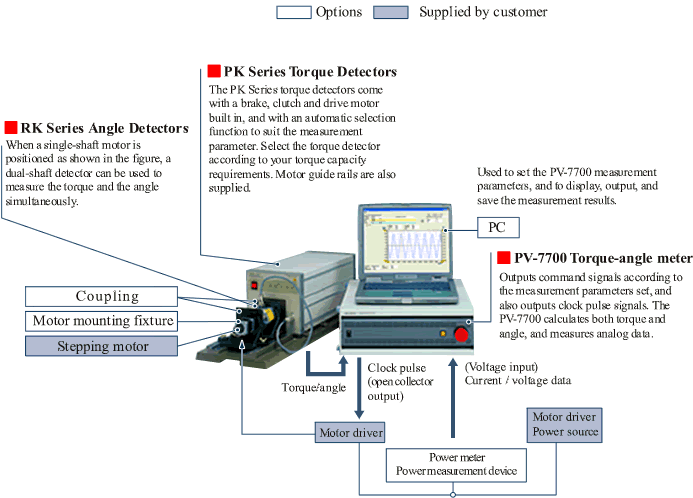 Options Supplied by customer

PK Series Torque Detectors
The PK Series torque detectors come with a brake, clutch and drive motor built in, and with an automatic selection function to suit the measurement parameter. Select the torque detector according to your torque capacity requirements. Motor guide rails are also supplied.

RK Series Angle Detectors
When a single-shaft motor is positioned as shown in the figure, a dual-shaft detector can be used to measure the torque and the angle simultaneously.

Used to set the PV-7700 measurement parameters, and to display, output, and save the measurement results.

PC

PV-7700 Torque-angle meter
Outputs command signals according to the measurement parameters set, and also outputs clock pulse signals. The PV-7700 calculates both torque and angle, and measures analog data.

Coupling

Motor mounting fixture

Stepping motor

Torque/angle

Clock pulse (open collector output)

(Voltage input) Current / voltage data

Motor driver

Motor driver Power source

Power meter Power measurement device