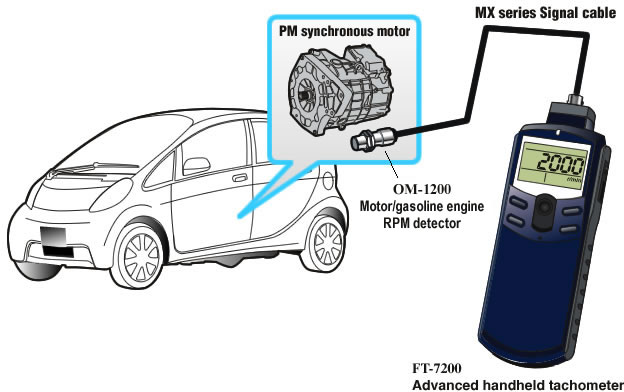 MX series Signal cable

PM synchronous motor

2000

r/min

OM-1200
Motor/gasoline engine RPM detector

FT-7200
Advanced handheld tachometer