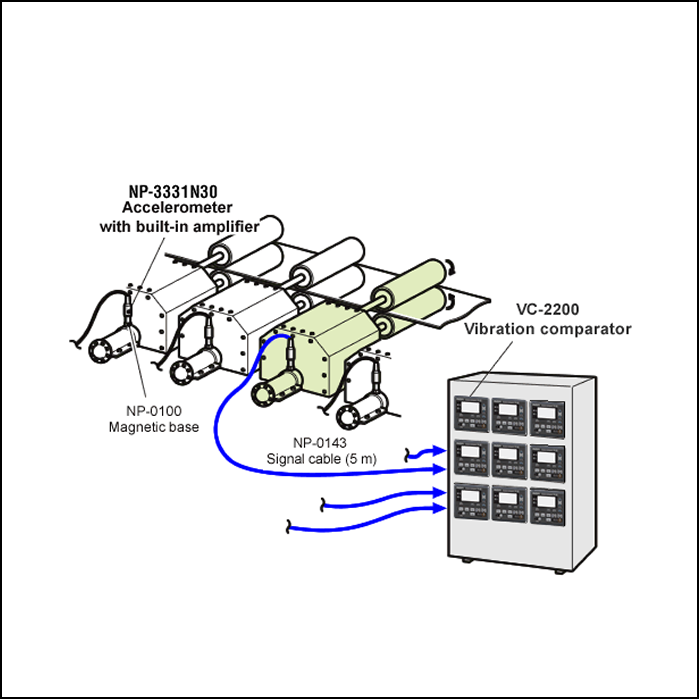 NP-3331N30
Accelerometer
with built-in amplifier

VC-2200
Vibration comparator

NP-0100
Magnetic base

NP-0143
Signal cable (5 m)