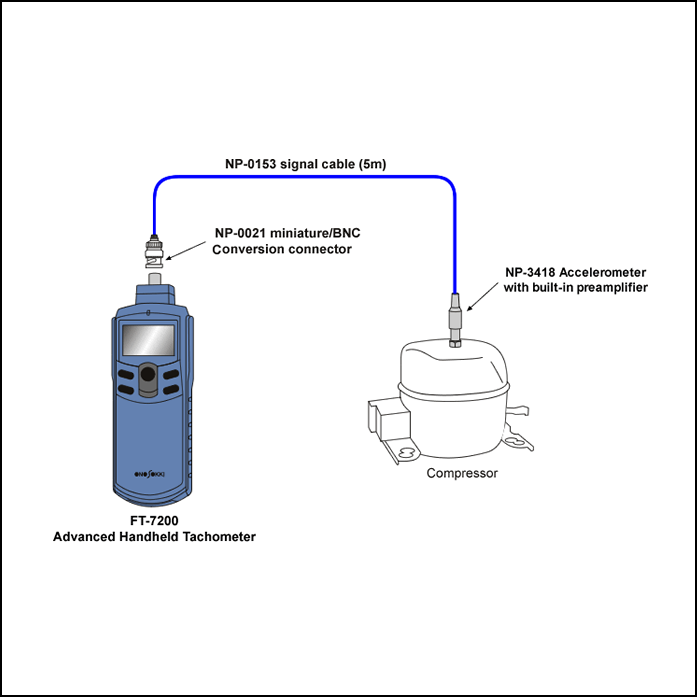 NP-0153 signal cable (5m)

NP-0021 miniature/BNC
Conversion connector

NP-3418 Accelerometer
with built-in preamplifier

ONO SOKKI

Compressor

FT-7200
Advanced Handheld Tachometer