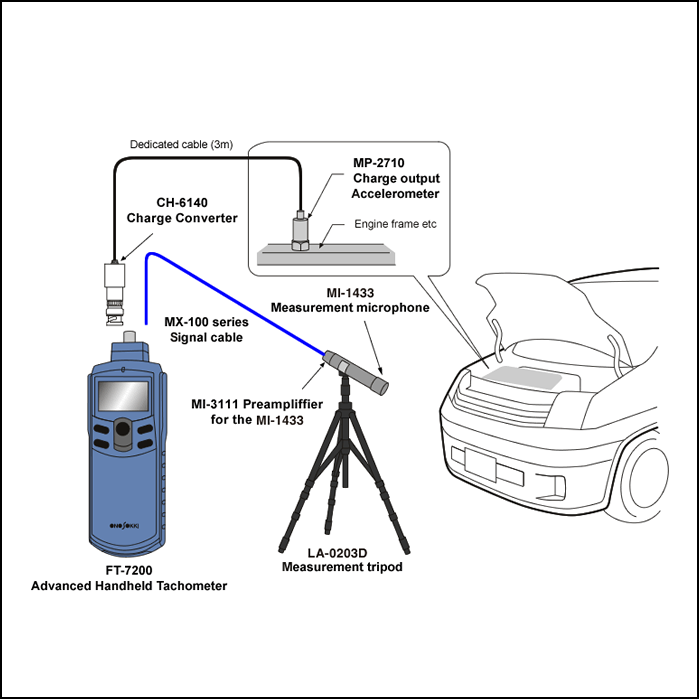 Dedicated cable (3m)

MP-2710
Charge output
Accelerometer

Engine frame etc

CH-6140
Charge Converter

MI-1433
Measurement microphone

MX-100 series
Signal cable

MI-3111 Preampliffier
for the MI-1433

ONO SOKKI

LA-0203D
Measurement tripod

FT-7200
Advanced Handheld Tachometer