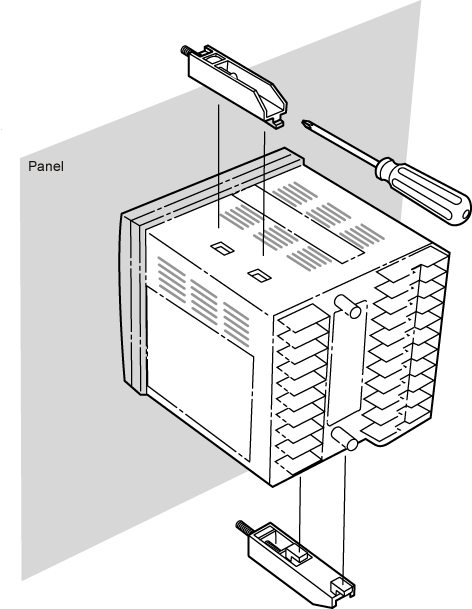 Panel